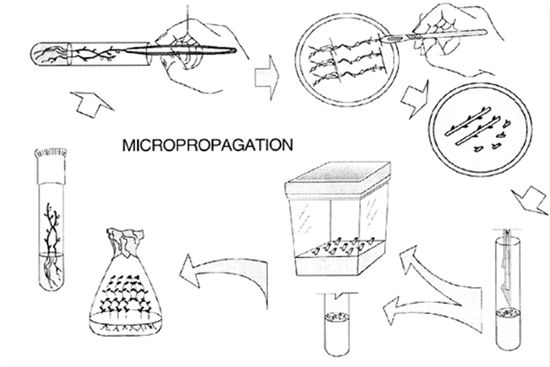 MICROPROPAGATION